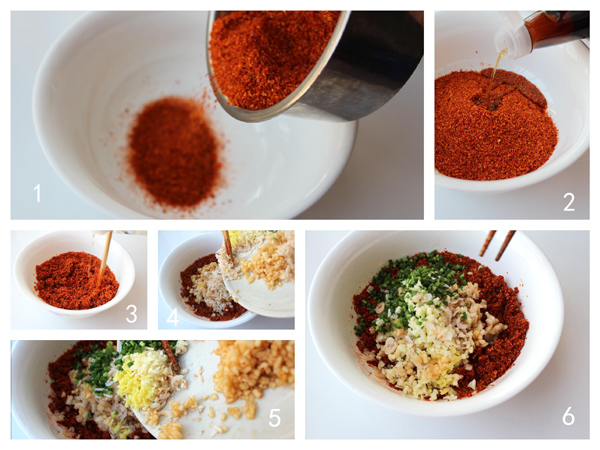 1
2
3
4
5
6